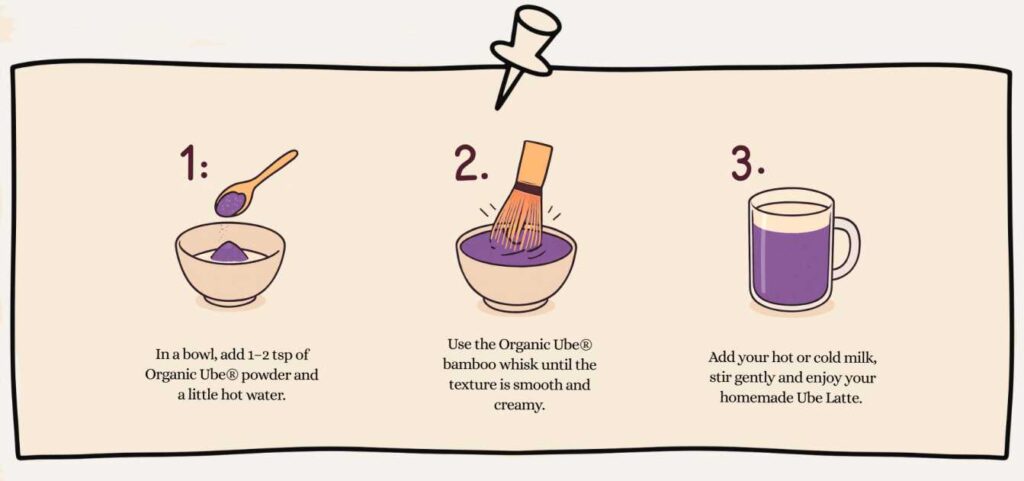 1:

In a bowl, add 1–2 tsp of Organic Ube® powder and a little hot water.

2.

Use the Organic Ube® bamboo whisk until the texture is smooth and creamy.

3.

Add your hot or cold milk, stir gently and enjoy your homemade Ube Latte.